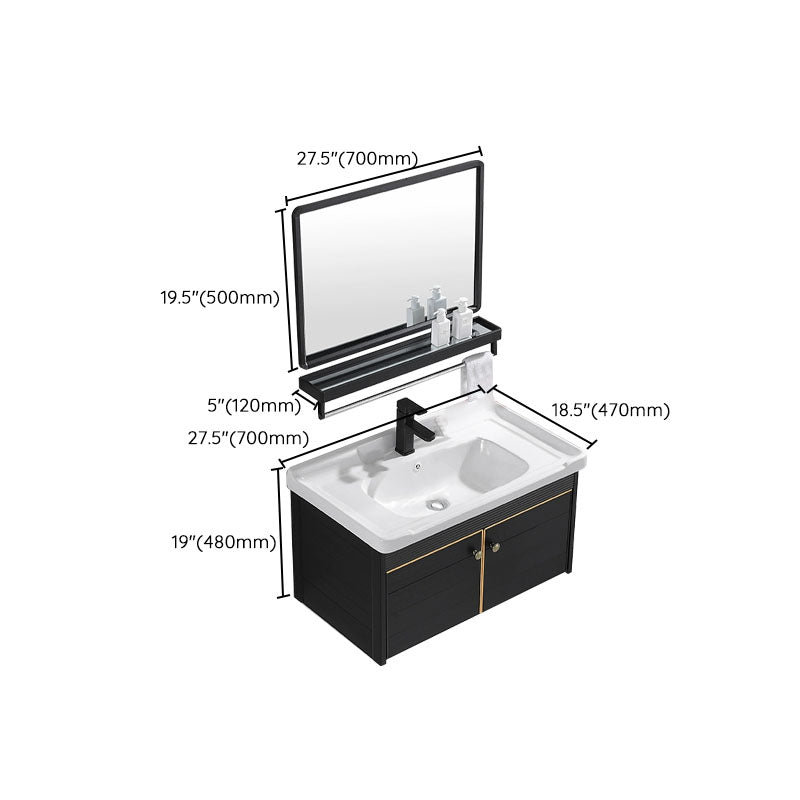 27.5"(700mm)

19.5"(500mm)

5"(120mm)

18.5"(470mm)

27.5"(700mm)

19"(480mm)