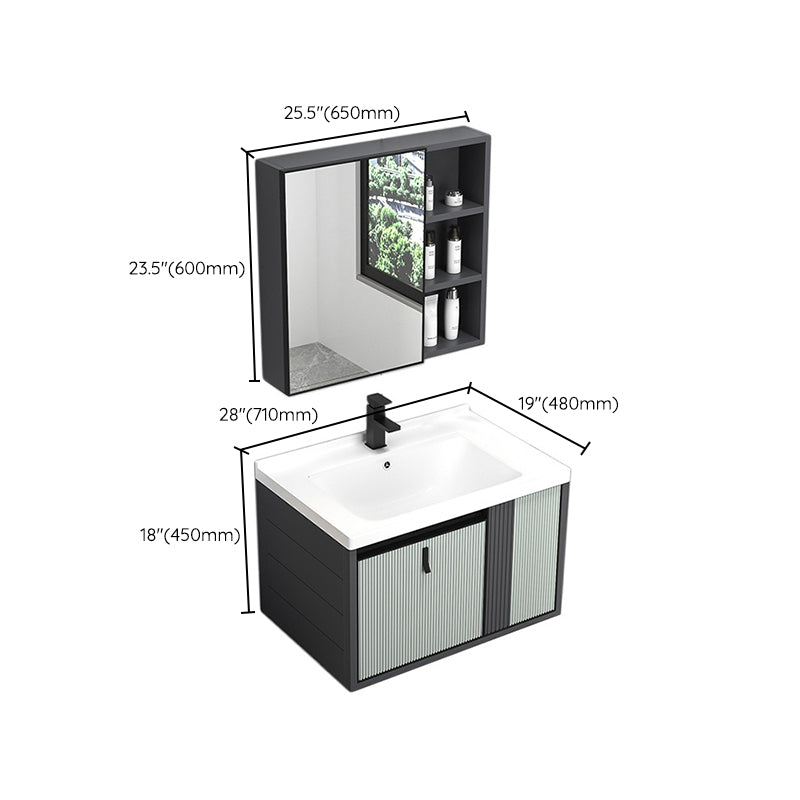 25.5"(650mm)

23.5"(600mm)

28"(710mm)

19"(480mm)

18"(450mm)