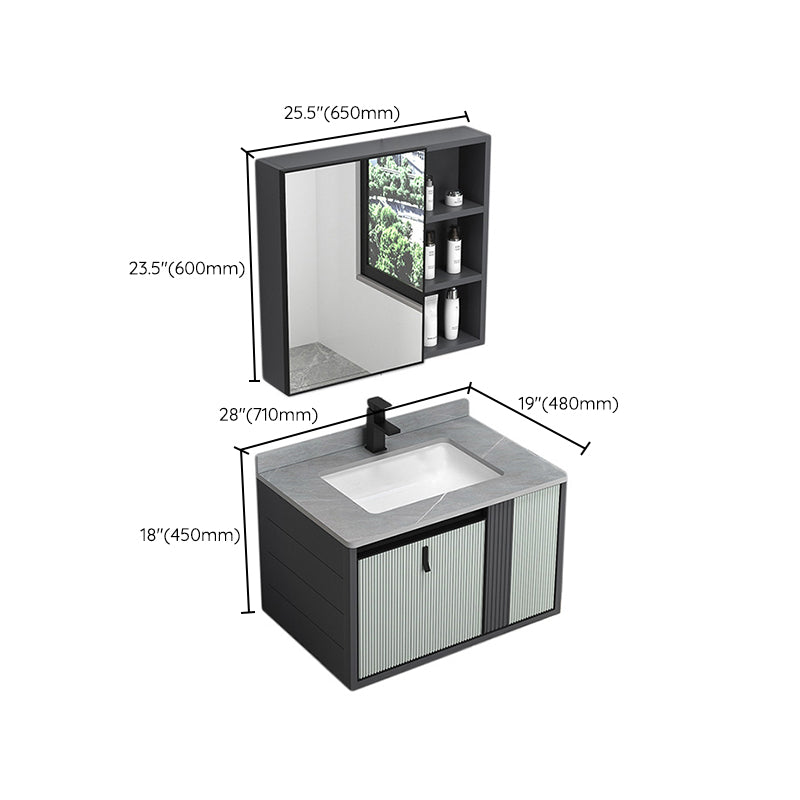 25.5"(650mm)

23.5"(600mm)

28"(710mm)

19"(480mm)

18"(450mm)