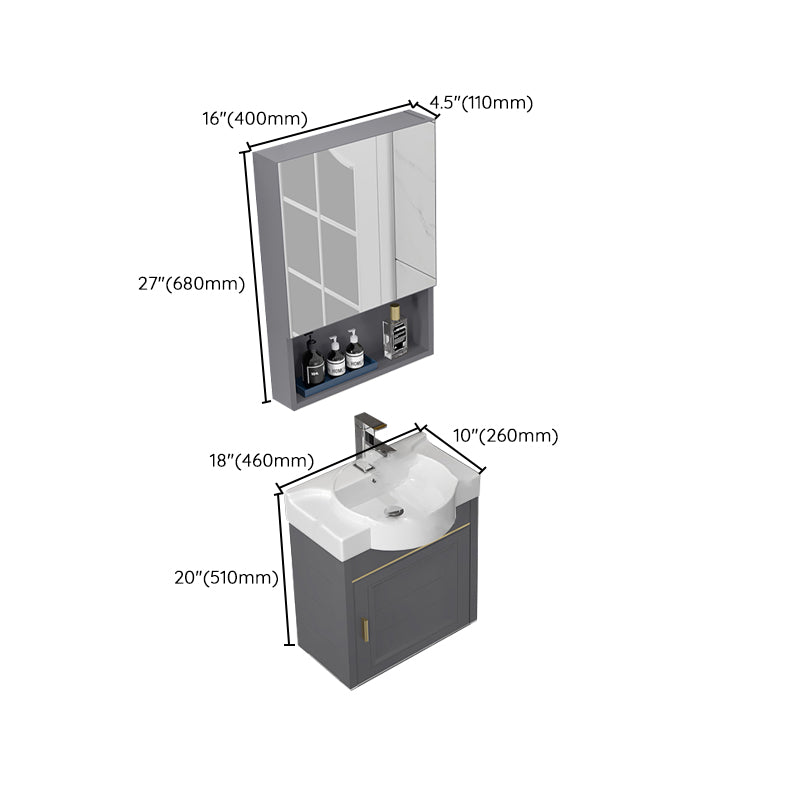 16"(400mm)
4.5"(110mm)
27"(680mm)
18"(460mm)
10"(260mm)
20"(510mm)