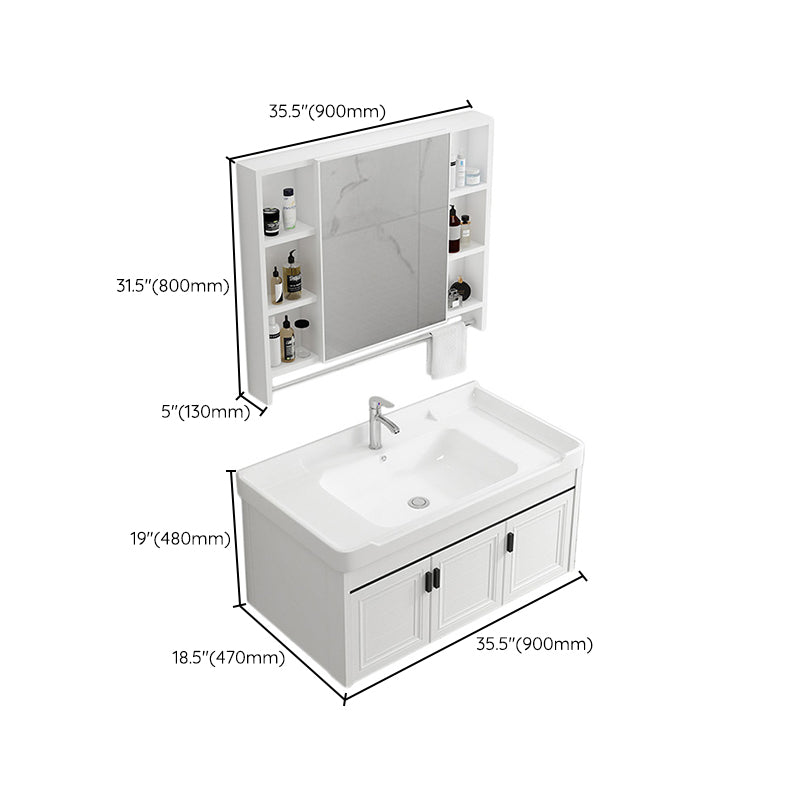 35.5"(900mm)

31.5"(800mm)

5"(130mm)

19"(480mm)

18.5"(470mm)

35.5"(900mm)