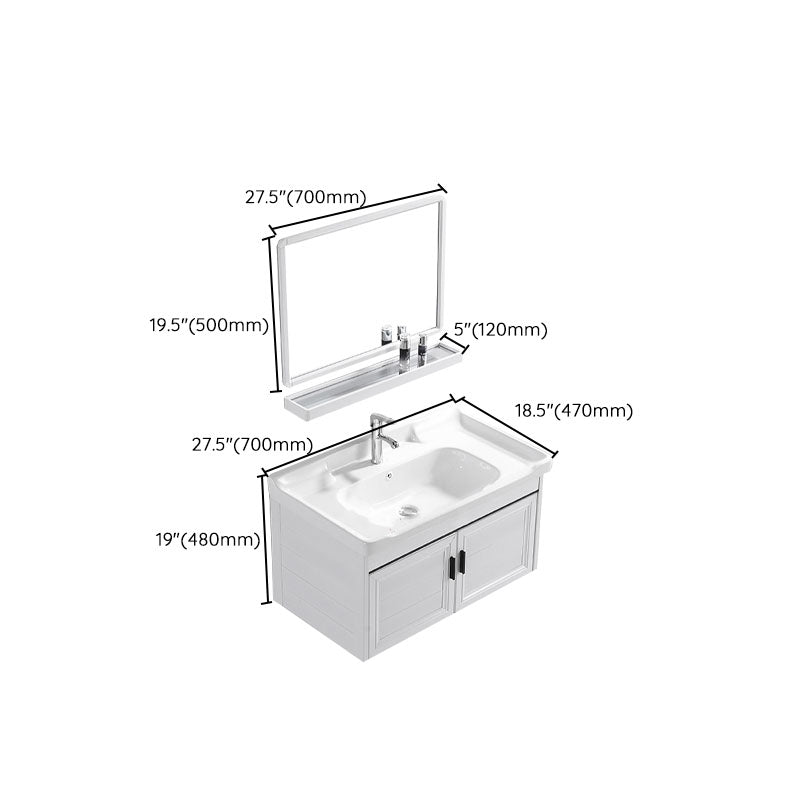 27.5"(700mm)

19.5"(500mm)

5"(120mm)

18.5"(470mm)

27.5"(700mm)

19"(480mm)