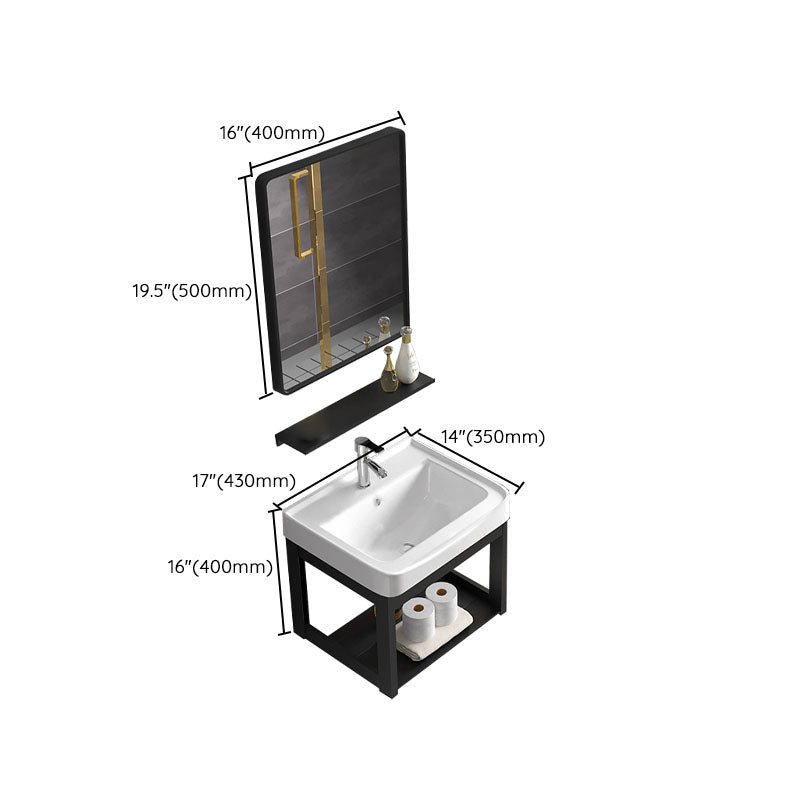 16"(400mm)

19.5"(500mm)

14"(350mm)

17"(430mm)

16"(400mm)