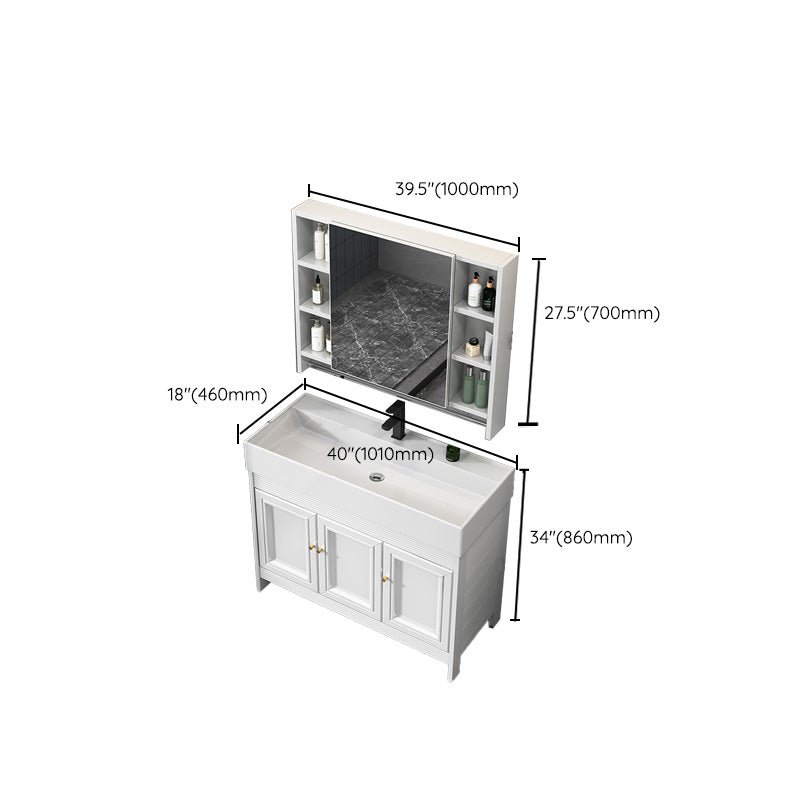 39.5"(1000mm)

27.5"(700mm)

18"(460mm)

40"(1010mm)

34"(860mm)