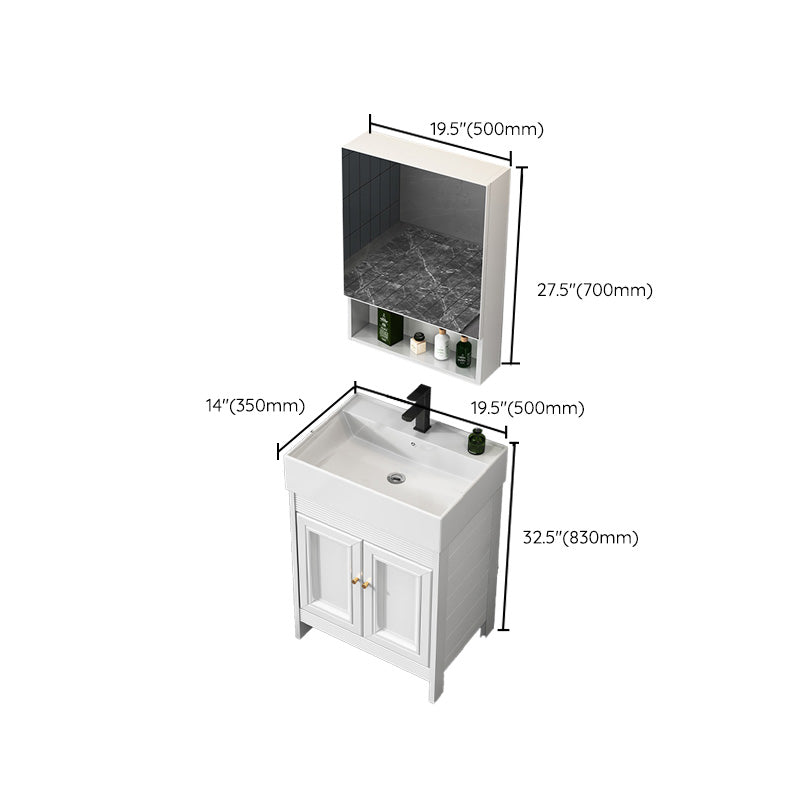 19.5"(500mm)

27.5"(700mm)

14"(350mm)

19.5"(500mm)

32.5"(830mm)