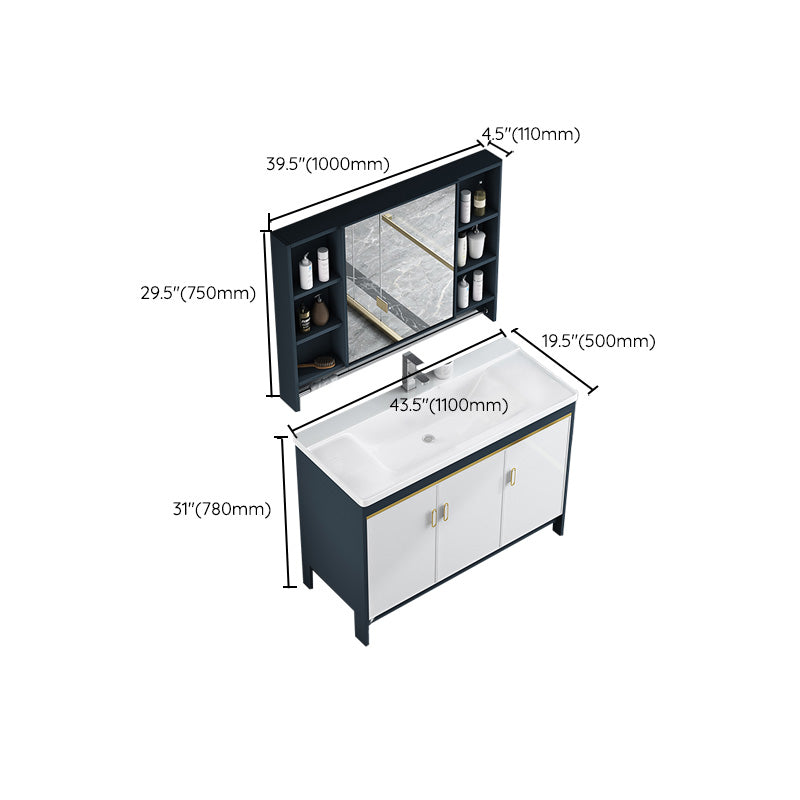 4.5"(110mm)

39.5"(1000mm)

29.5"(750mm)

19.5"(500mm)

43.5"(1100mm)

31"(780mm)