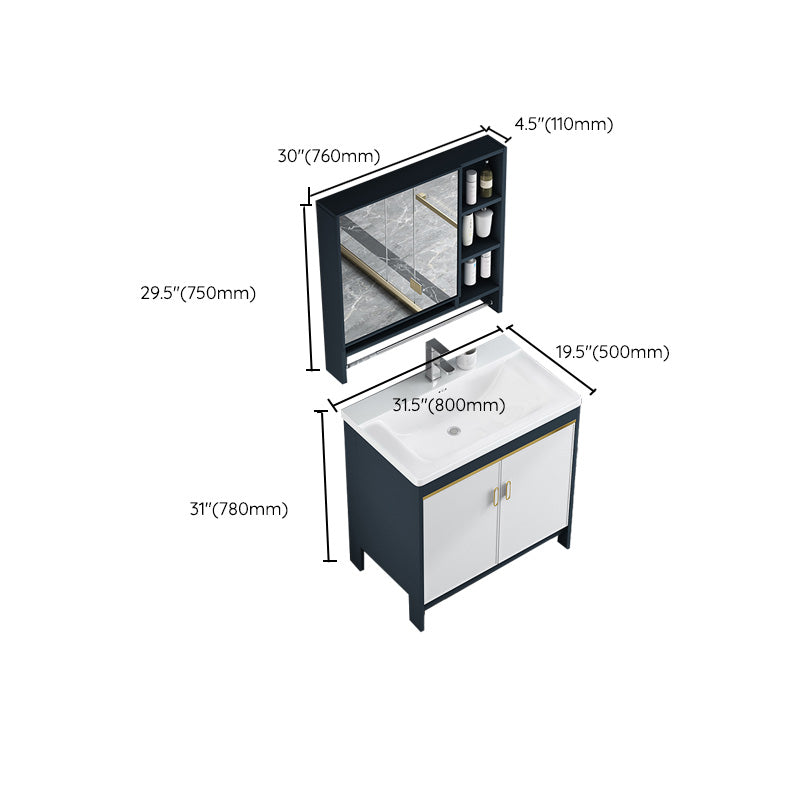 4.5"(110mm)

30"(760mm)

29.5"(750mm)

19.5"(500mm)

31.5"(800mm)

31"(780mm)