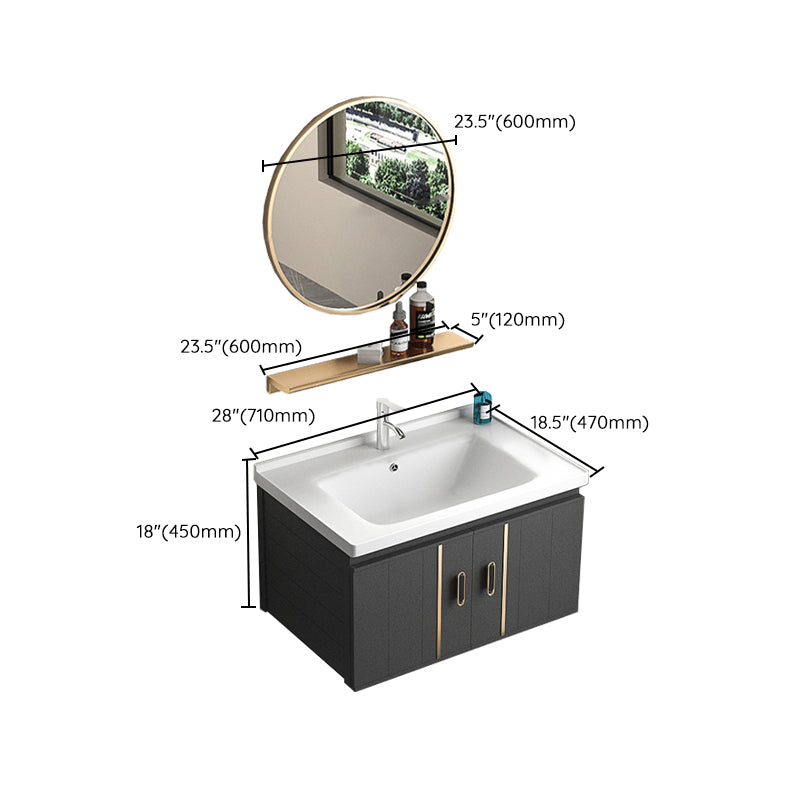 23.5"(600mm)

5"(120mm)

23.5"(600mm)

28"(710mm)

18.5"(470mm)

18"(450mm)