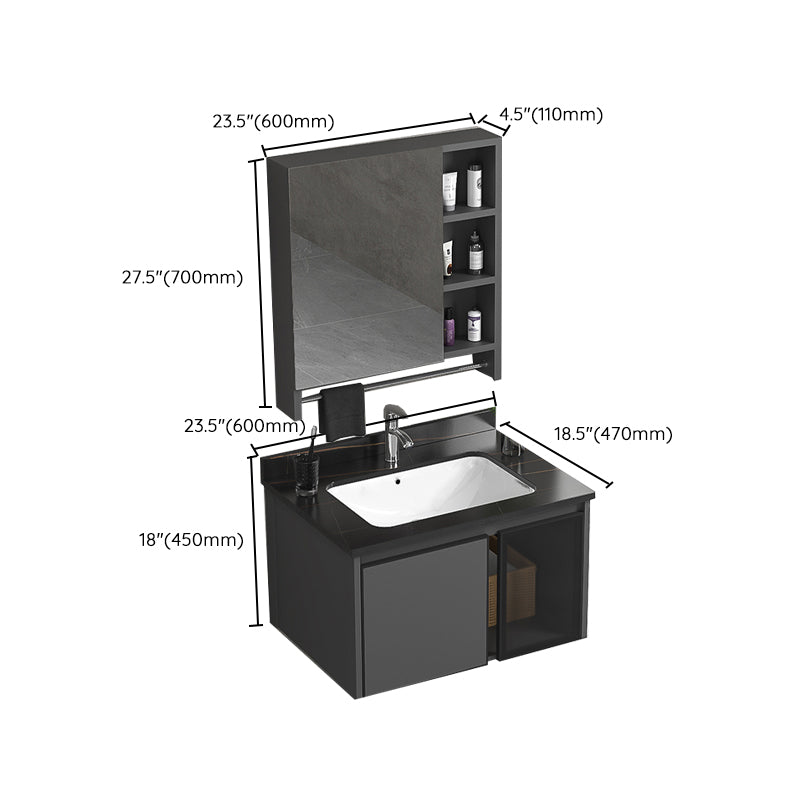 23.5"(600mm)
4.5"(110mm)
27.5"(700mm)
23.5"(600mm)
18.5"(470mm)
18"(450mm)