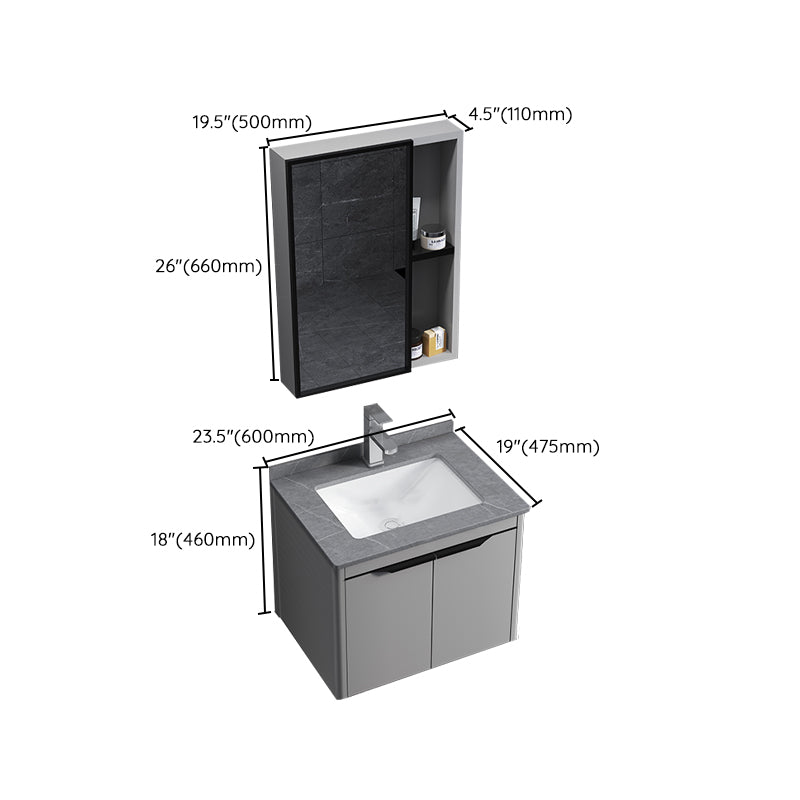 19.5"(500mm)
4.5"(110mm)
26"(660mm)
23.5"(600mm)
19"(475mm)
18"(460mm)