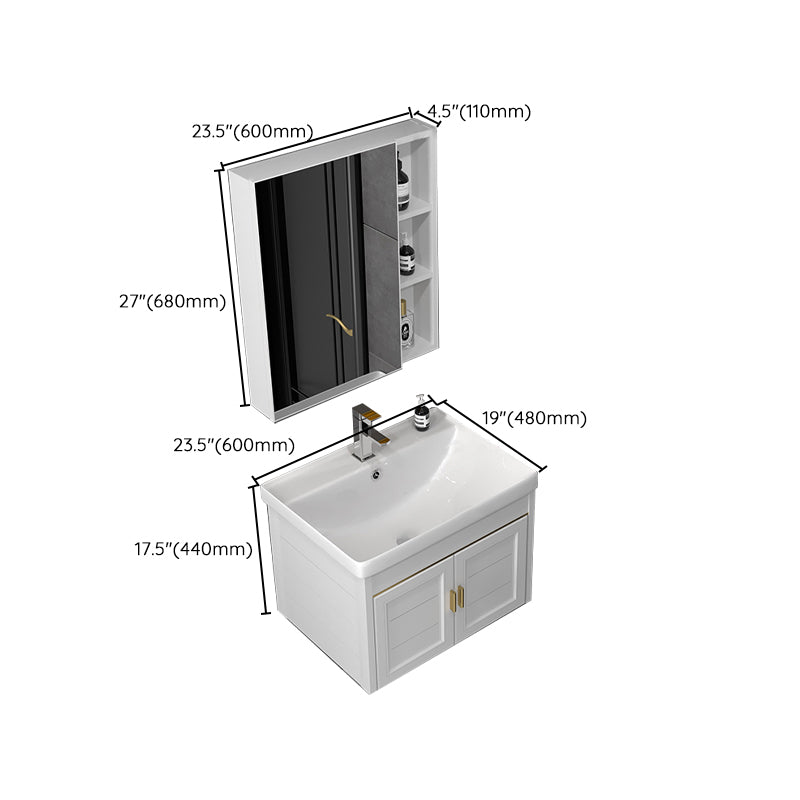 23.5"(600mm)
4.5"(110mm)
27"(680mm)
23.5"(600mm)
19"(480mm)
17.5"(440mm)