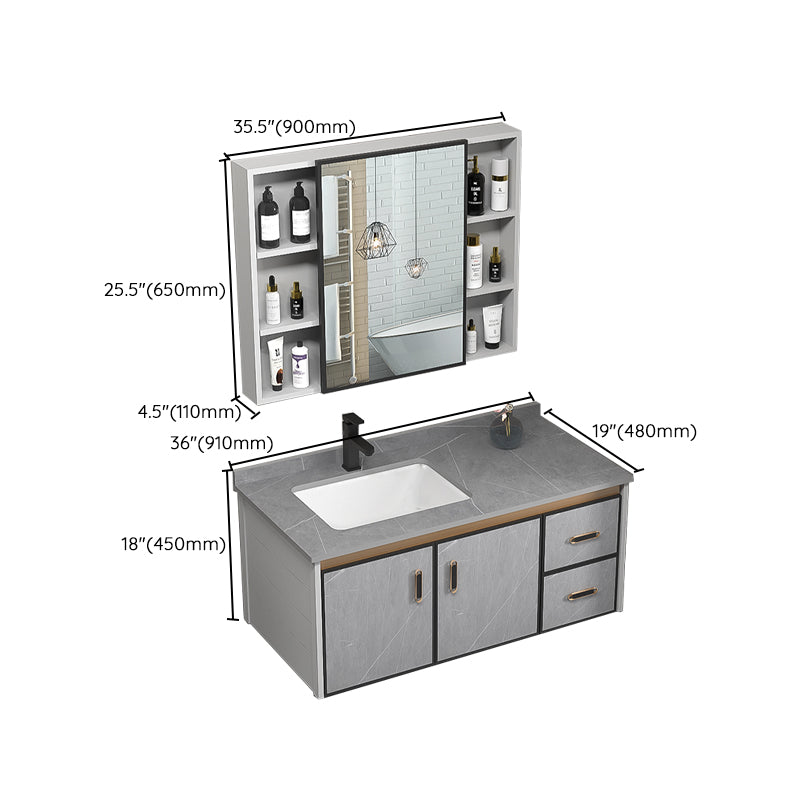 35.5"(900mm)

25.5"(650mm)

4.5"(110mm)

36"(910mm)

19"(480mm)

18"(450mm)