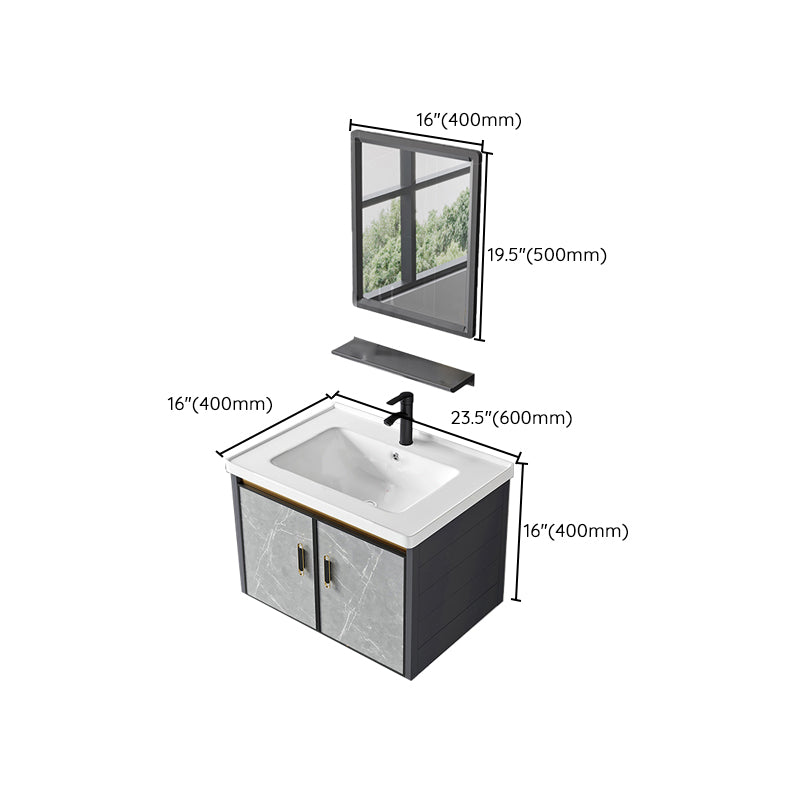 16"(400mm)

19.5"(500mm)

16"(400mm)

23.5"(600mm)

16"(400mm)