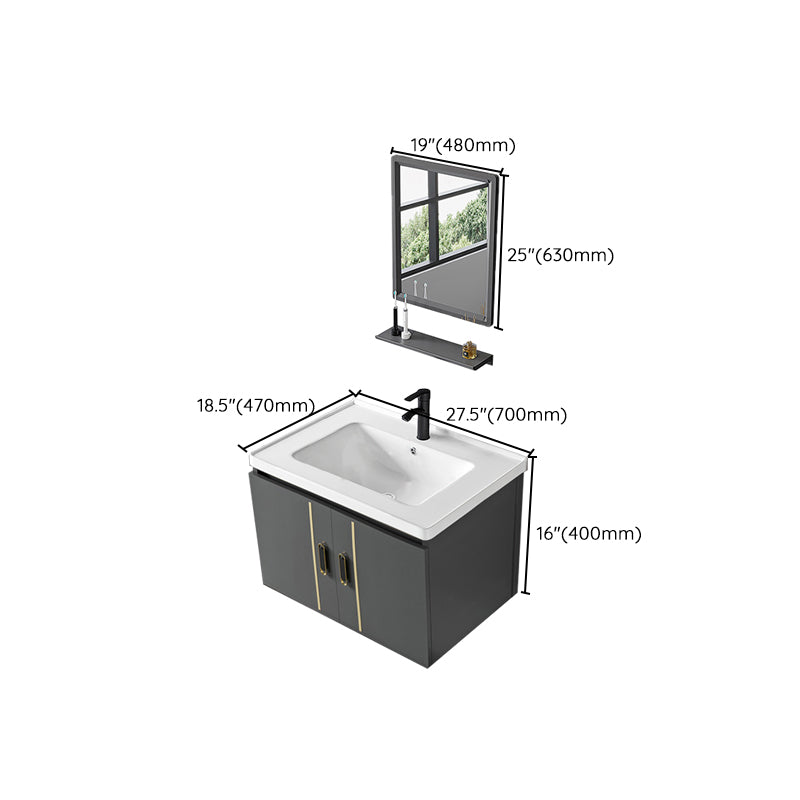 19"(480mm)

25"(630mm)

18.5"(470mm)

27.5"(700mm)

16"(400mm)