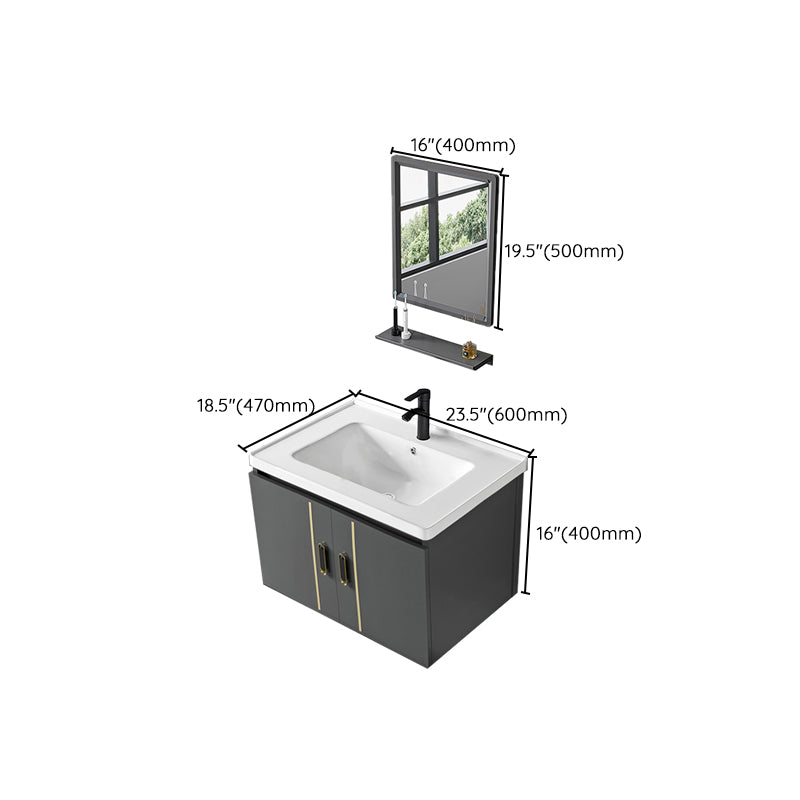 16"(400mm)

19.5"(500mm)

18.5"(470mm)

23.5"(600mm)

16"(400mm)