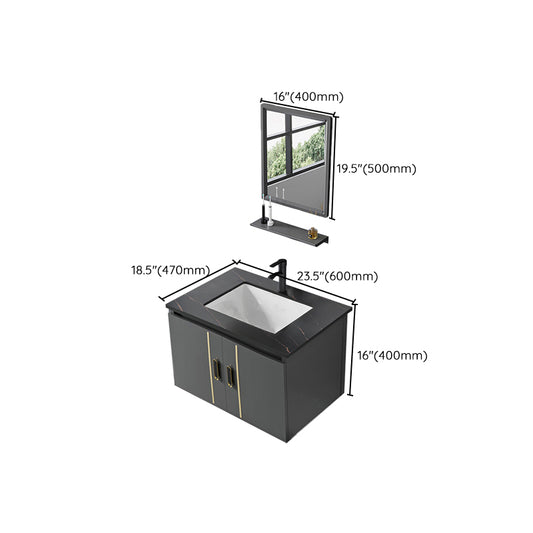 16"(400mm)

19.5"(500mm)

18.5"(470mm)

23.5"(600mm)

16"(400mm)