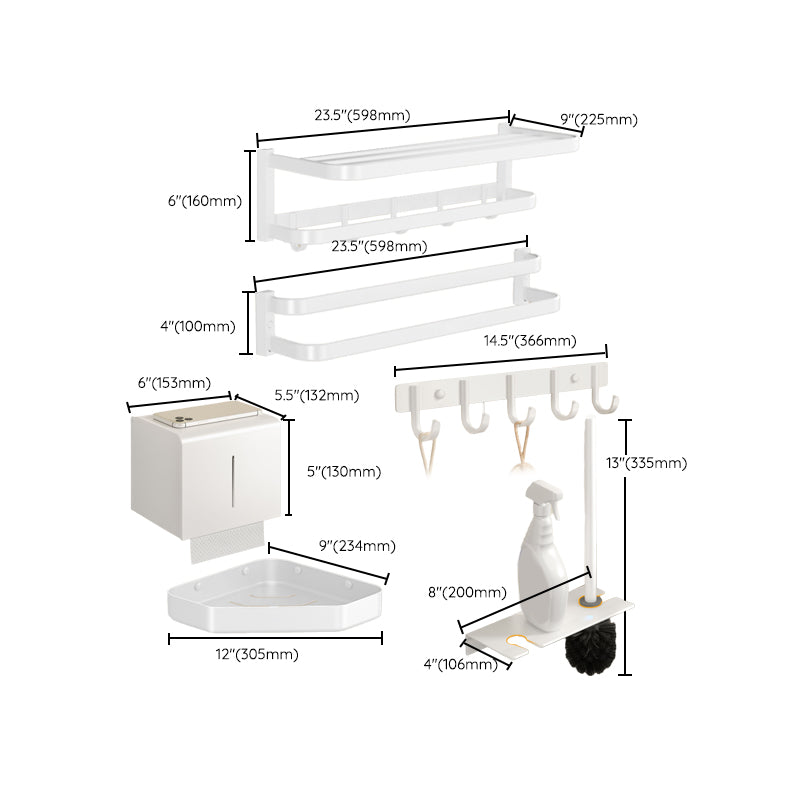 23.5"(598mm)
9"(225mm)
6"(160mm)
23.5"(598mm)
4"(100mm)
14.5"(366mm)
6"(153mm)
5.5"(132mm)
5"(130mm)
13"(335mm)
9"(234mm)
8"(200mm)
12"(305mm)
4"(106mm)