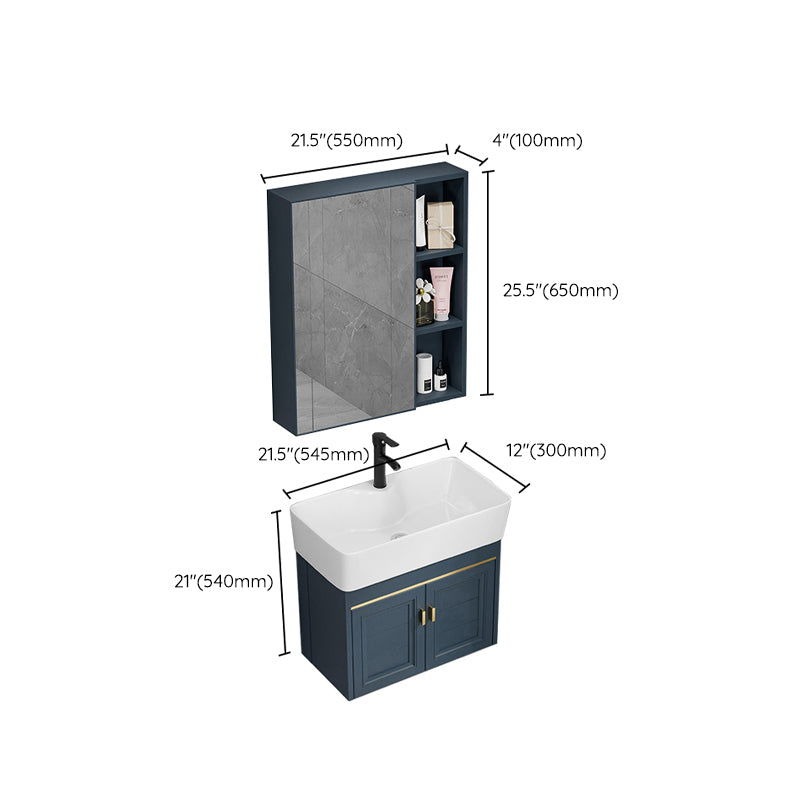 21.5"(550mm)
4"(100mm)
25.5"(650mm)
21.5"(545mm)
12"(300mm)
21"(540mm)