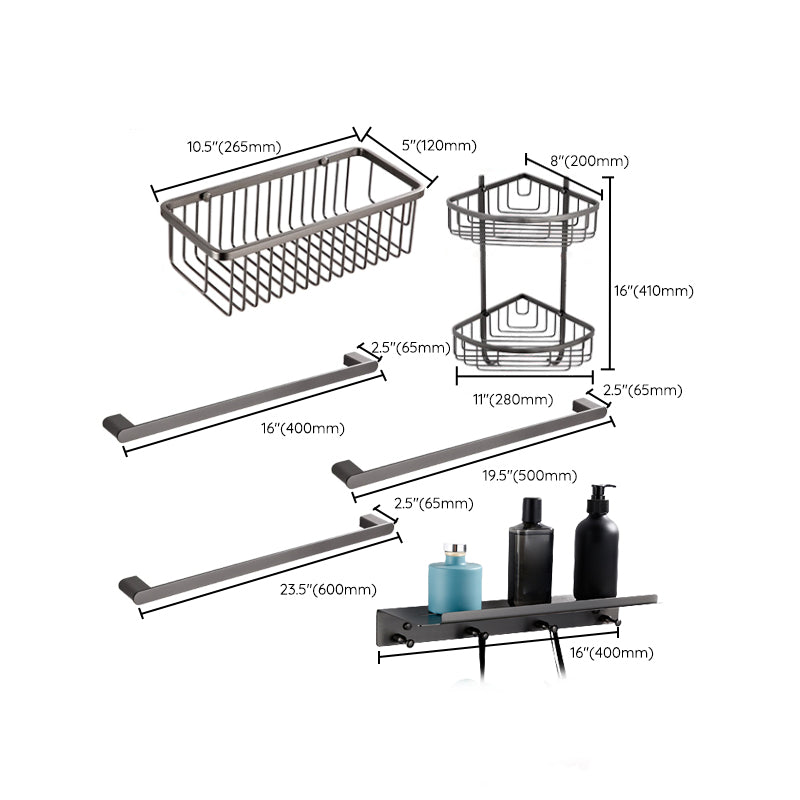 10.5"(265mm)
5"(120mm)
8"(200mm)
16"(410mm)
2.5"(65mm)
11"(280mm)
2.5"(65mm)
16"(400mm)
19.5"(500mm)
2.5"(65mm)
23.5"(600mm)
16"(400mm)