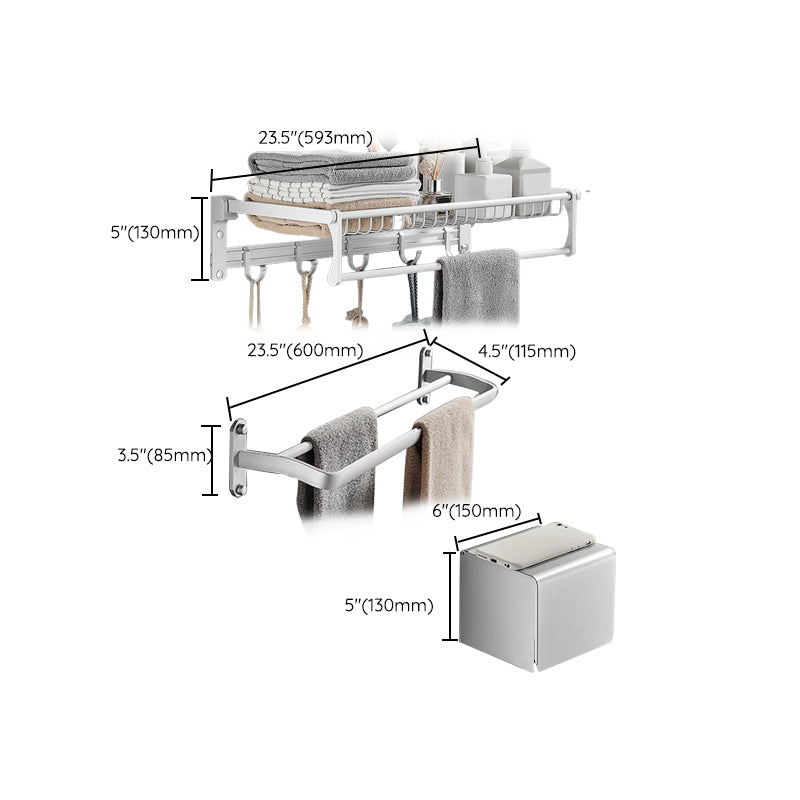 23.5"(593mm)

5"(130mm)

23.5"(600mm)

4.5"(115mm)

3.5"(85mm)

6"(150mm)

5"(130mm)