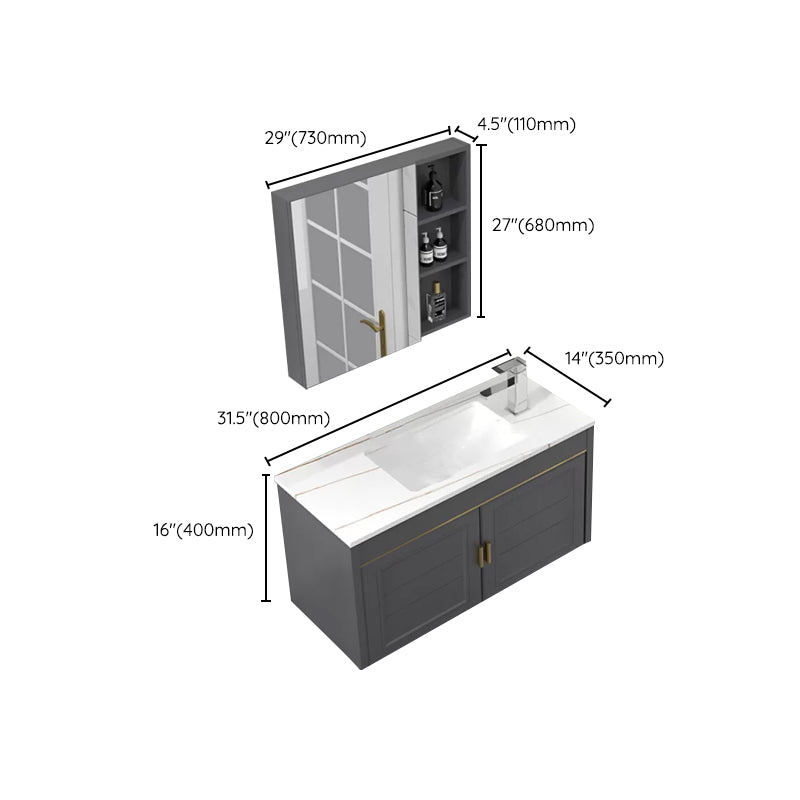 29"(730mm)

4.5"(110mm)

27"(680mm)

14"(350mm)

31.5"(800mm)

16"(400mm)