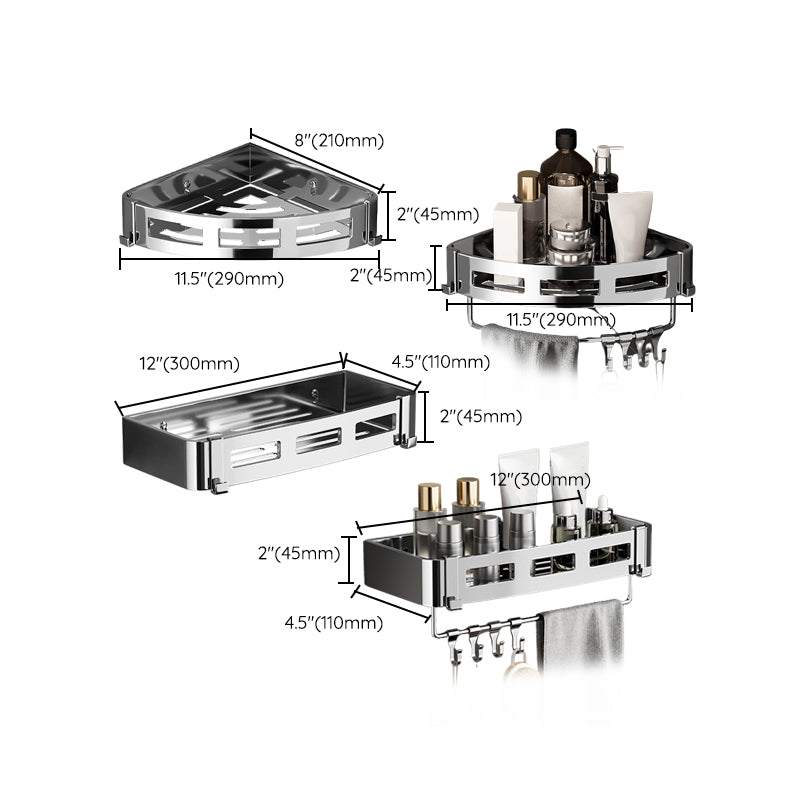 8"(210mm)
2"(45mm)
11.5"(290mm)
2"(45mm)
11.5"(290mm)
12"(300mm)
4.5"(110mm)
2"(45mm)
12"(300mm)
2"(45mm)
4.5"(110mm)