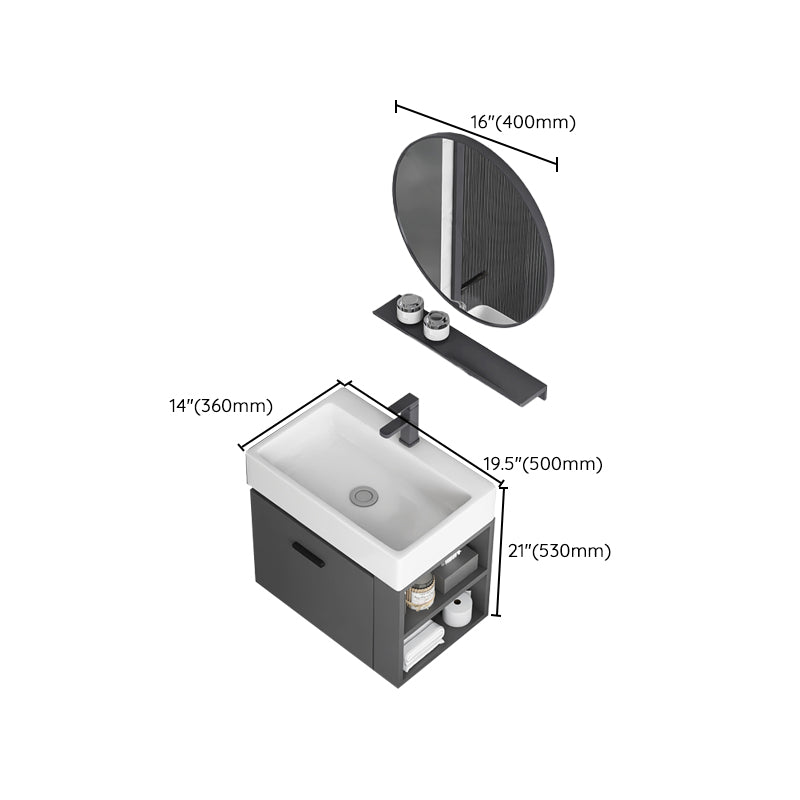 16"(400mm)

14"(360mm)

19.5"(500mm)

21"(530mm)