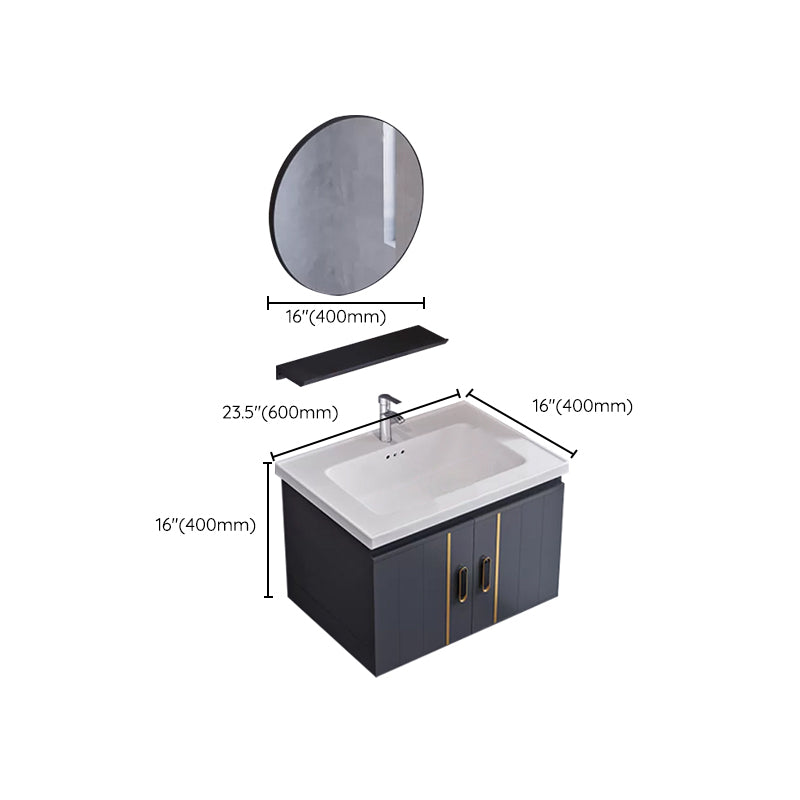 16"(400mm)

23.5"(600mm)

16"(400mm)

16"(400mm)