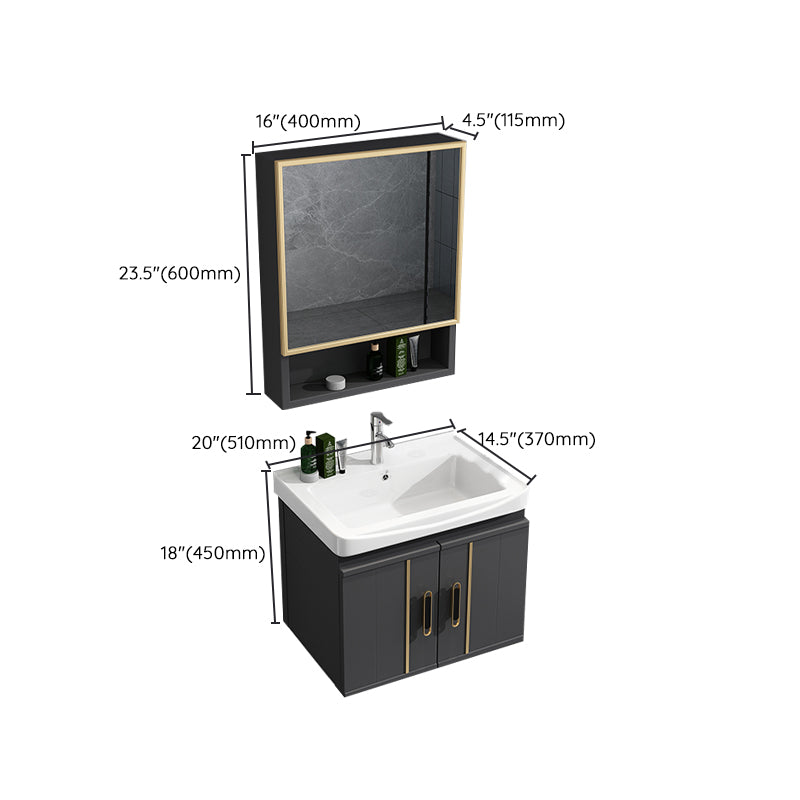 16"(400mm)
4.5"(115mm)
23.5"(600mm)
20"(510mm)
14.5"(370mm)
18"(450mm)