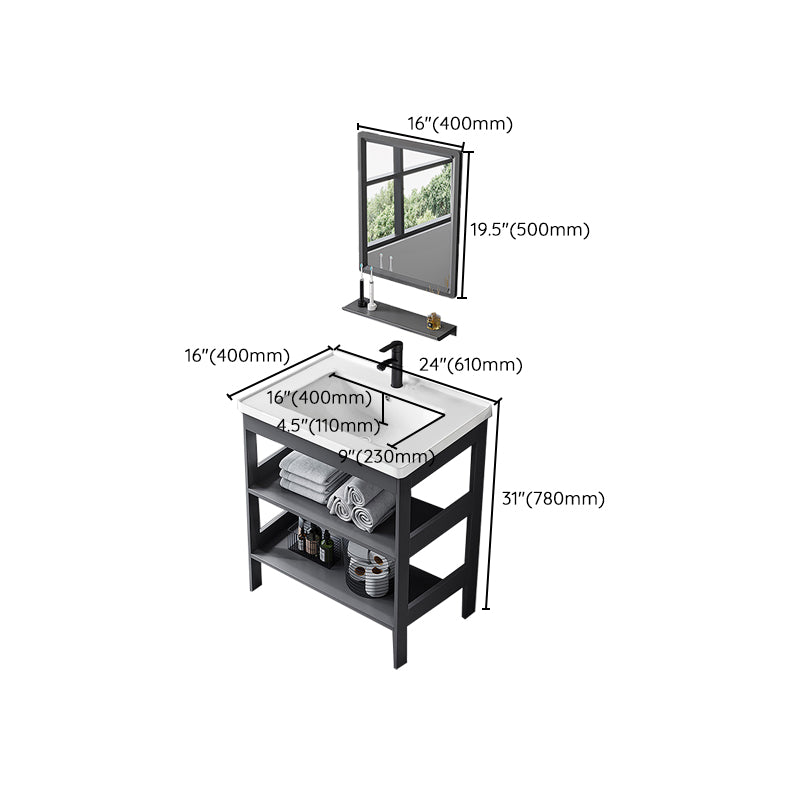 16"(400mm)

19.5"(500mm)

16"(400mm)

24"(610mm)

16"(400mm)

4.5"(110mm)

9"(230mm)

31"(780mm)