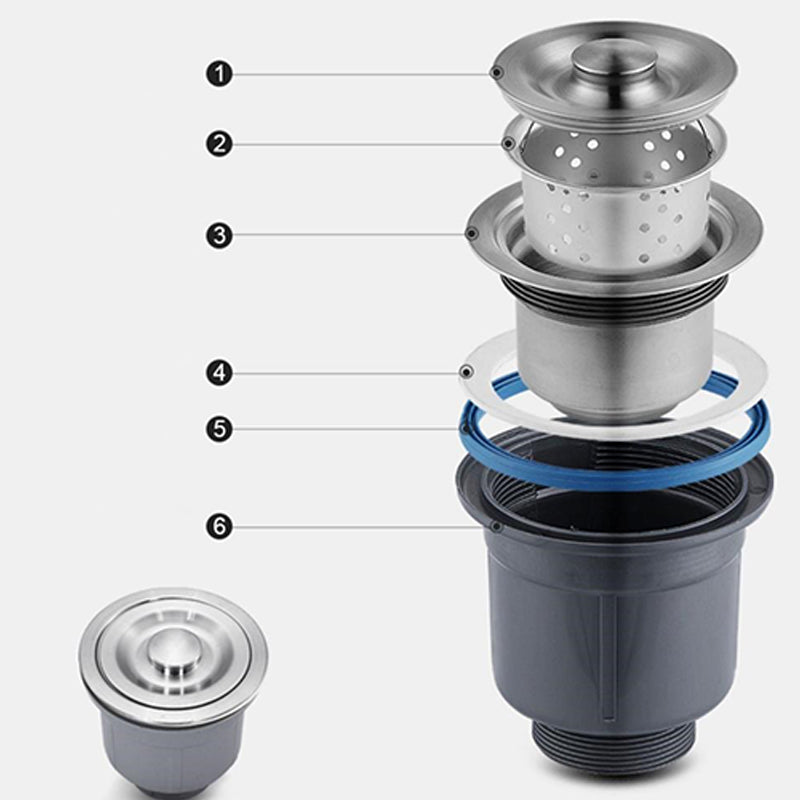 1
2
3
4
5
6