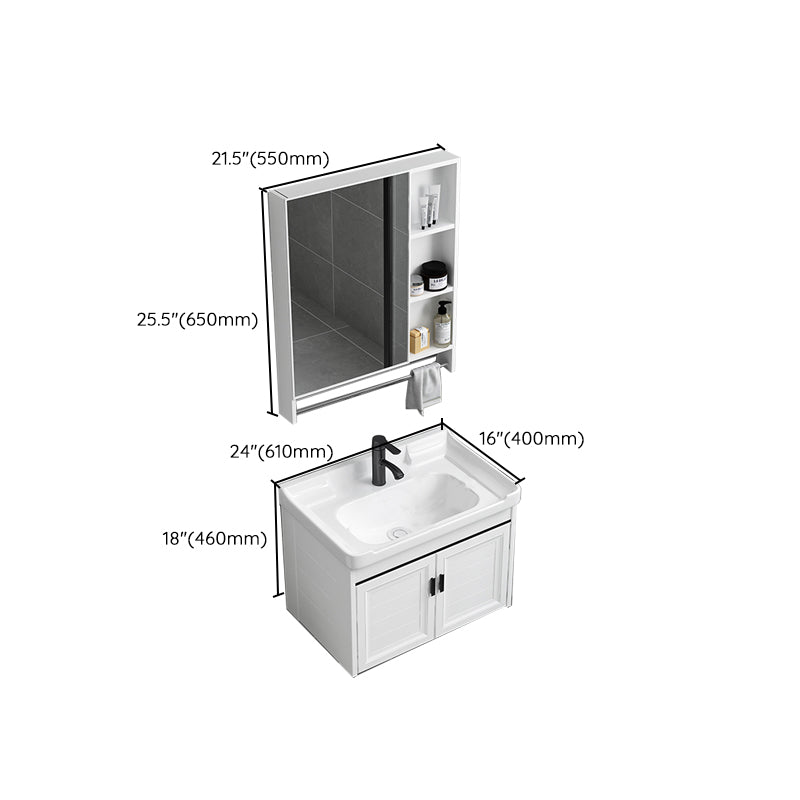 21.5"(550mm)

25.5"(650mm)

24"(610mm)

16"(400mm)

18"(460mm)