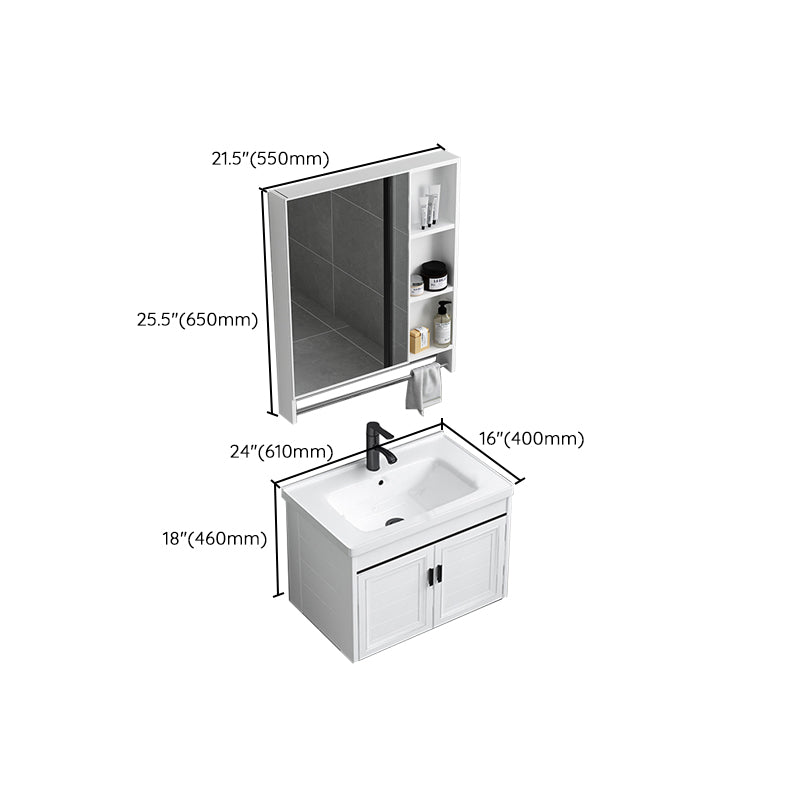 21.5"(550mm)

25.5"(650mm)

24"(610mm)

16"(400mm)

18"(460mm)