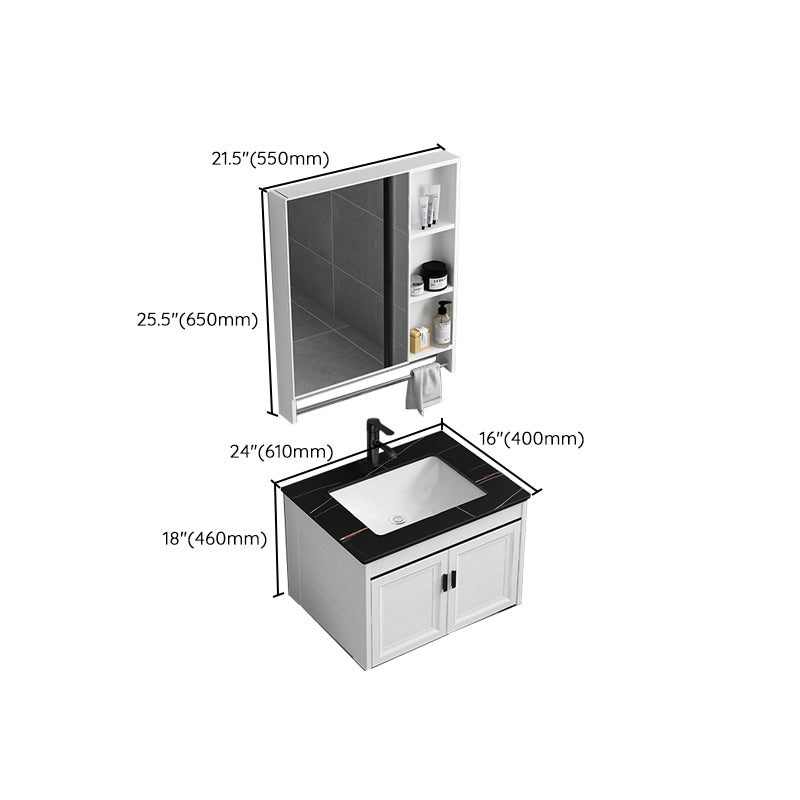 21.5"(550mm)

25.5"(650mm)

24"(610mm)

16"(400mm)

18"(460mm)