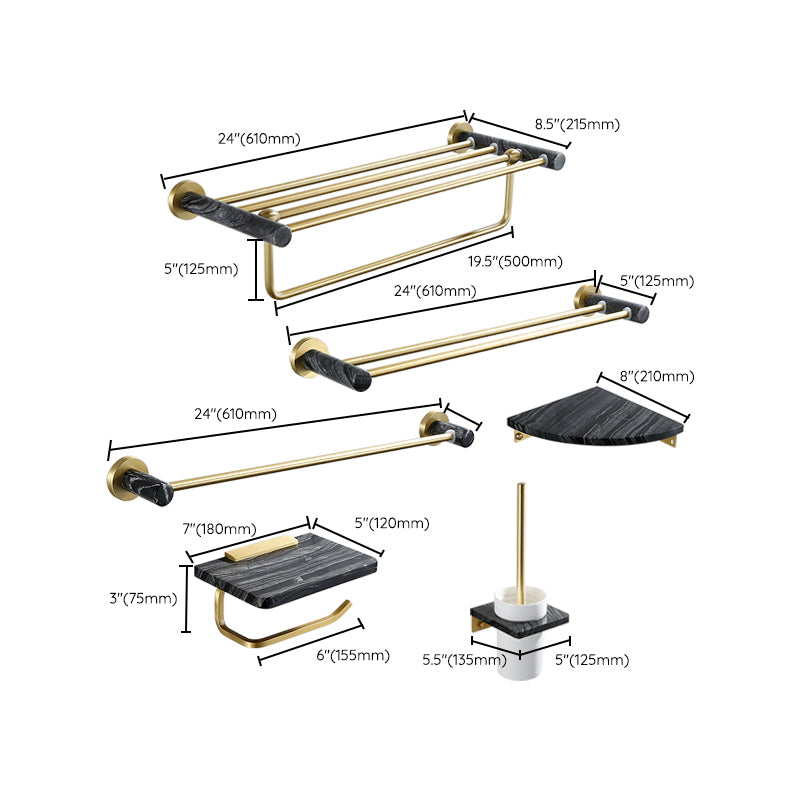 24"(610mm)
8.5"(215mm)
5"(125mm)
19.5"(500mm)
24"(610mm)
5"(125mm)
8"(210mm)
24"(610mm)
7"(180mm)
5"(120mm)
3"(75mm)
6"(155mm)
5.5"(135mm)
5"(125mm)