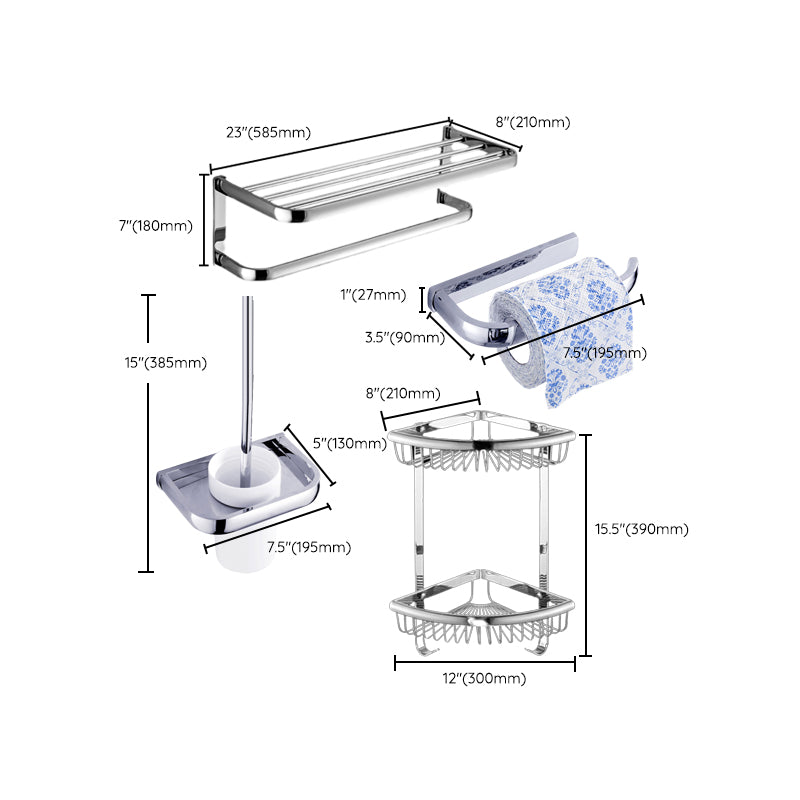 23"(585mm)
8"(210mm)
7"(180mm)
1"(27mm)
3.5"(90mm)
7.5"(195mm)
15"(385mm)
5"(130mm)
7.5"(195mm)
8"(210mm)
15.5"(390mm)
12"(300mm)