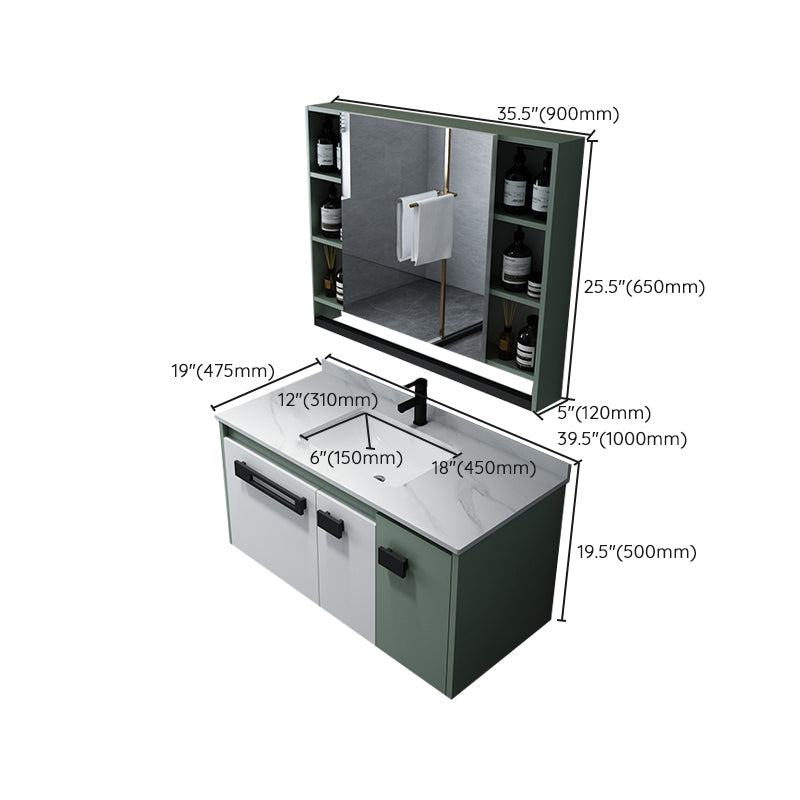 35.5"(900mm)
25.5"(650mm)
19"(475mm)
12"(310mm)
5"(120mm)
39.5"(1000mm)
6"(150mm)
18"(450mm)
19.5"(500mm)