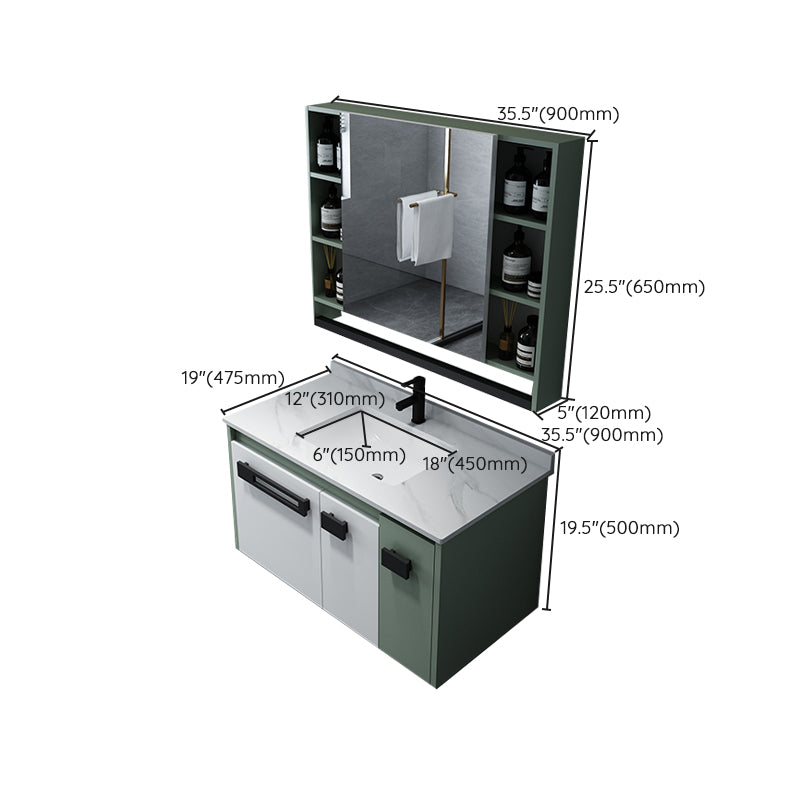 35.5"(900mm)

25.5"(650mm)

19"(475mm)

12"(310mm)

5"(120mm)

35.5"(900mm)

6"(150mm)

18"(450mm)

19.5"(500mm)