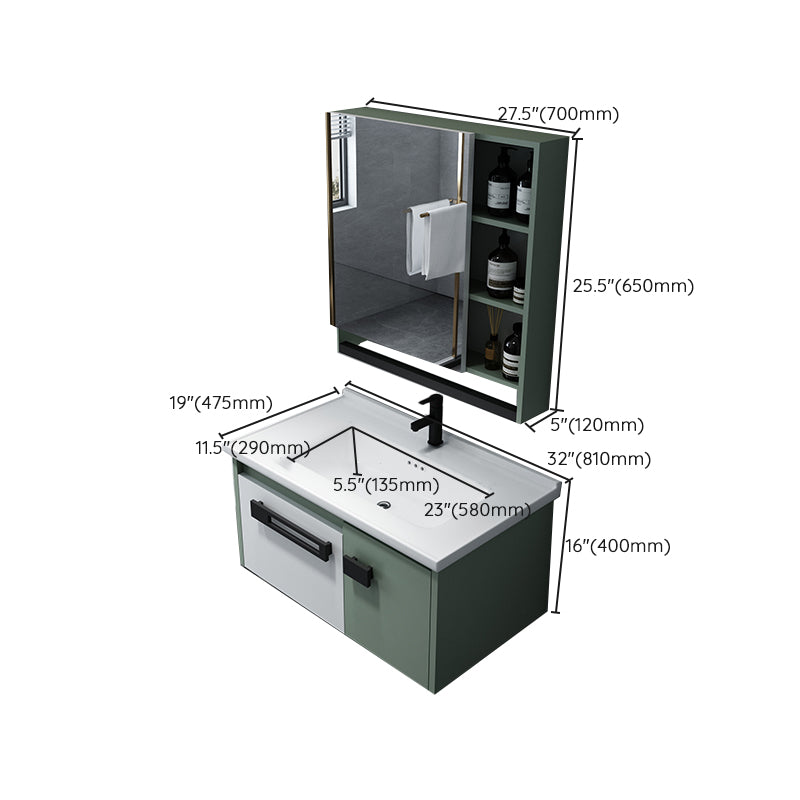 27.5"(700mm)
25.5"(650mm)
19"(475mm)
5"(120mm)
11.5"(290mm)
32"(810mm)
5.5"(135mm)
23"(580mm)
16"(400mm)