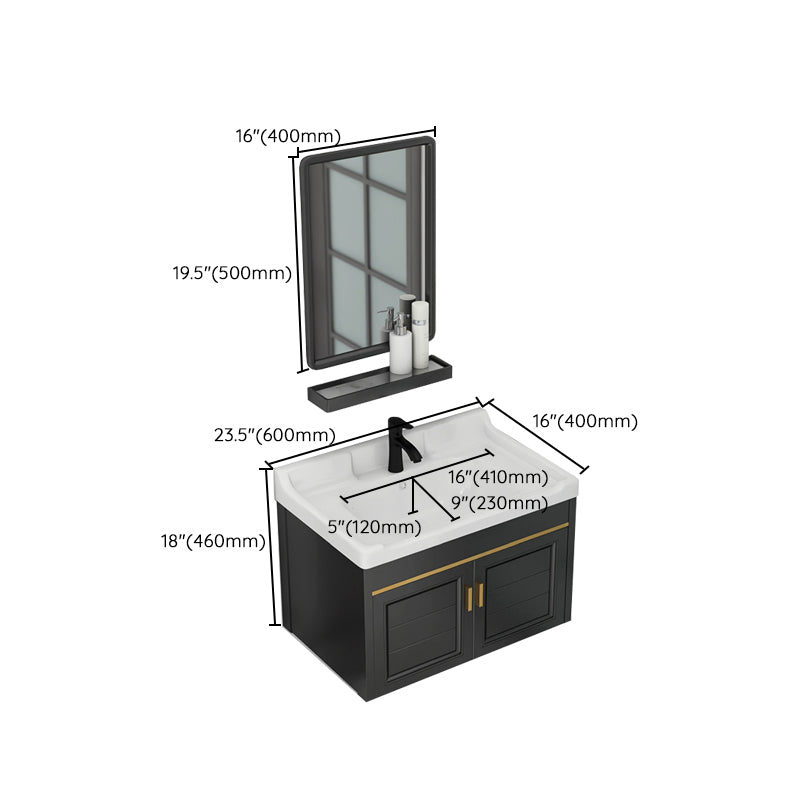 16"(400mm)

19.5"(500mm)

23.5"(600mm)

16"(400mm)

16"(410mm)

9"(230mm)

5"(120mm)

18"(460mm)