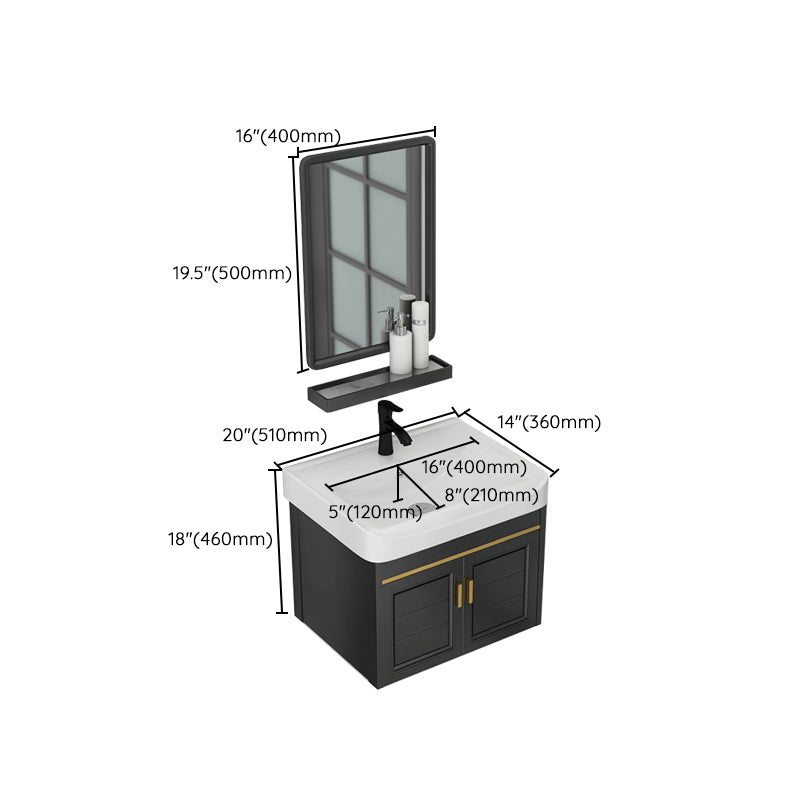 16"(400mm)

19.5"(500mm)

20"(510mm)

14"(360mm)

16"(400mm)

8"(210mm)

5"(120mm)

18"(460mm)