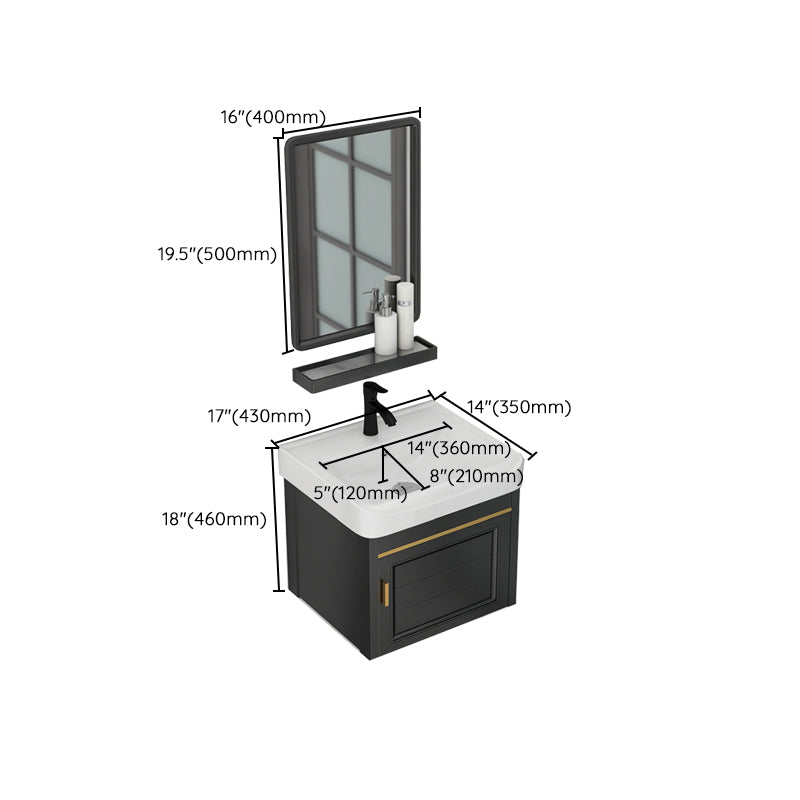 16"(400mm)

19.5"(500mm)

17"(430mm)

14"(350mm)

14"(360mm)

8"(210mm)

5"(120mm)

18"(460mm)