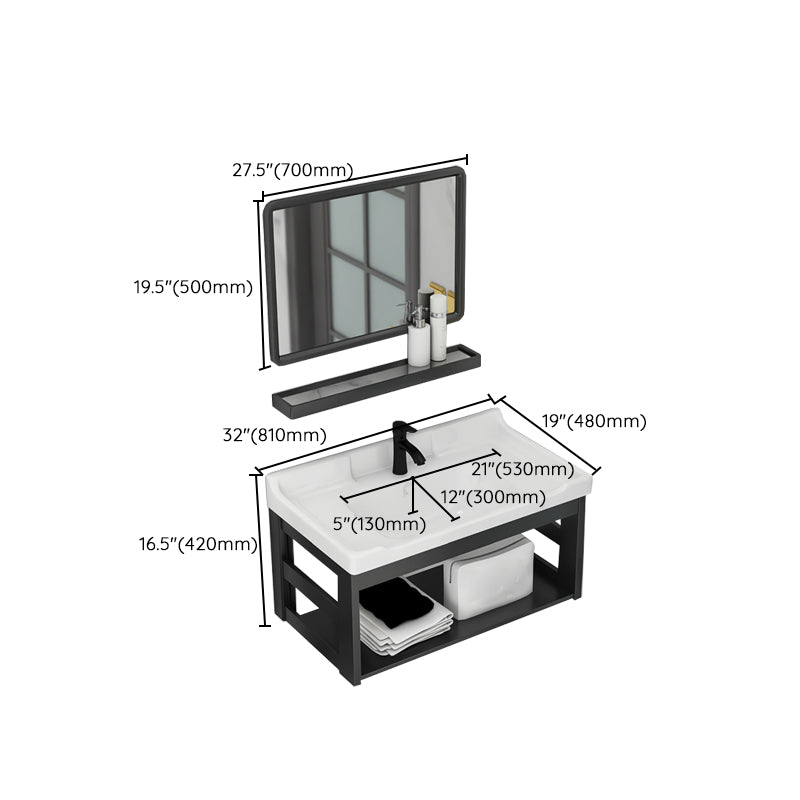 27.5"(700mm)

19.5"(500mm)

32"(810mm)

19"(480mm)

21"(530mm)

12"(300mm)

5"(130mm)

16.5"(420mm)