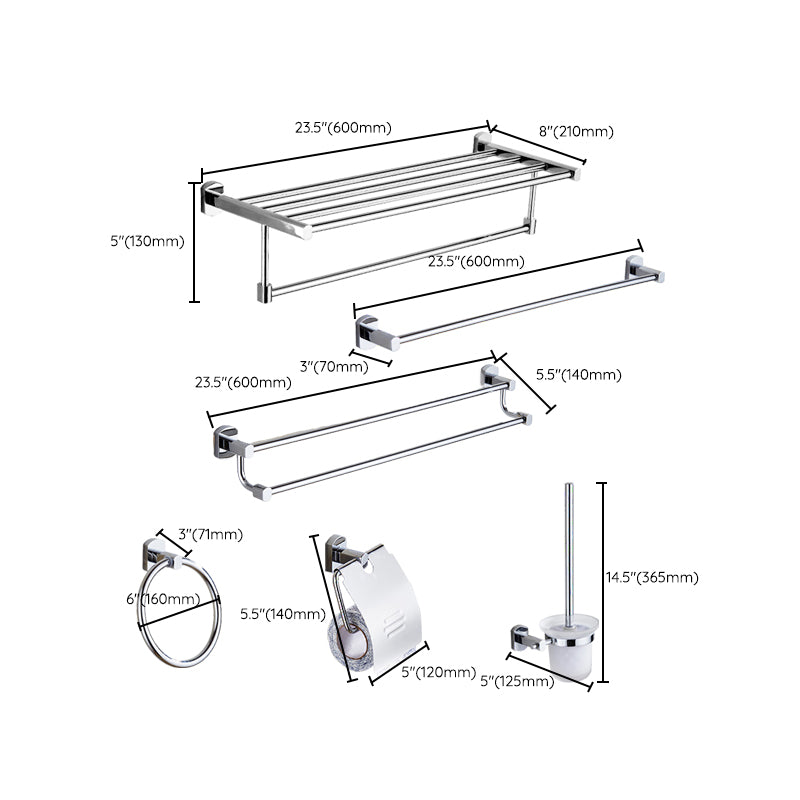 23.5"(600mm)
8"(210mm)
5"(130mm)
23.5"(600mm)
3"(70mm)
23.5"(600mm)
5.5"(140mm)
3"(71mm)
6"(160mm)
5.5"(140mm)
5"(120mm)
14.5"(365mm)
5"(125mm)