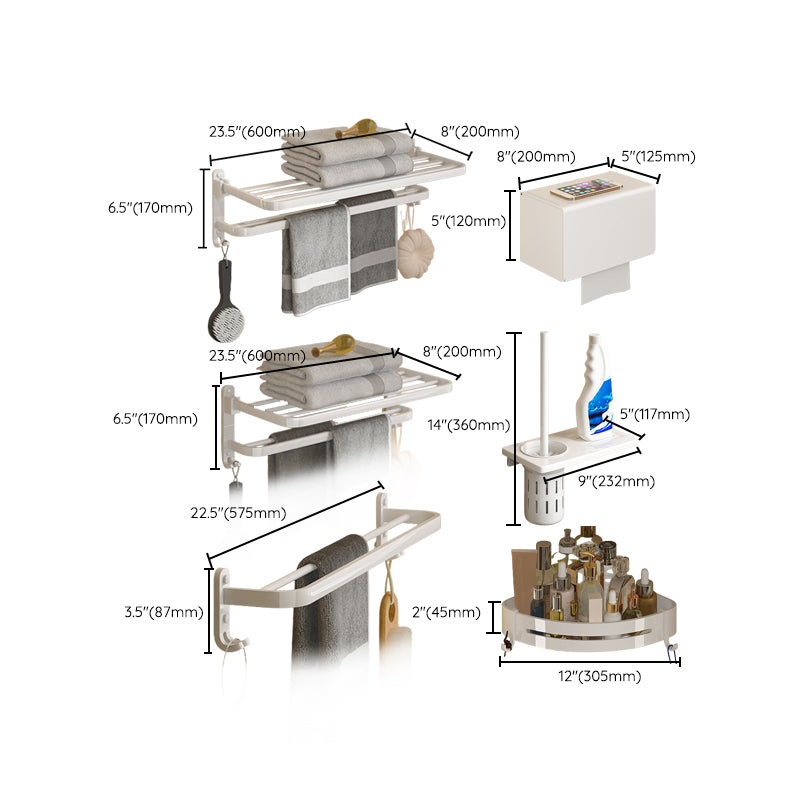 23.5"(600mm)
8"(200mm)
6.5"(170mm)
8"(200mm)
5"(125mm)
5"(120mm)
23.5"(600mm)
8"(200mm)
6.5"(170mm)
14"(360mm)
5"(117mm)
9"(232mm)
22.5"(575mm)
3.5"(87mm)
2"(45mm)
12"(305mm)