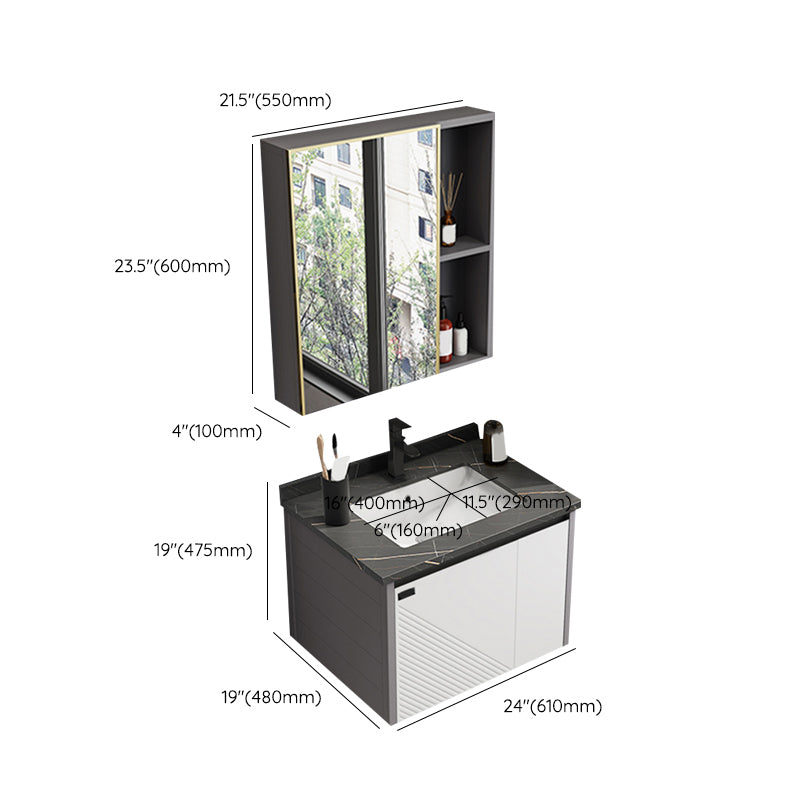 21.5"(550mm)

23.5"(600mm)

4"(100mm)

16"(400mm)

11.5"(290mm)

6"(160mm)

19"(475mm)

19"(480mm)

24"(610mm)