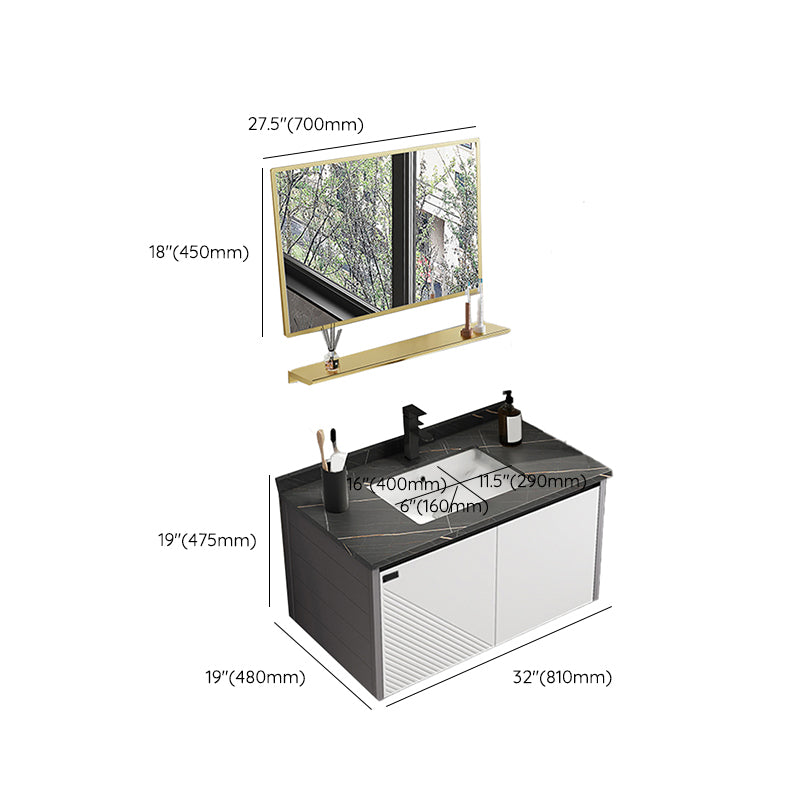 27.5"(700mm)

18"(450mm)

16"(400mm)

11.5"(290mm)

6"(160mm)

19"(475mm)

19"(480mm)

32"(810mm)