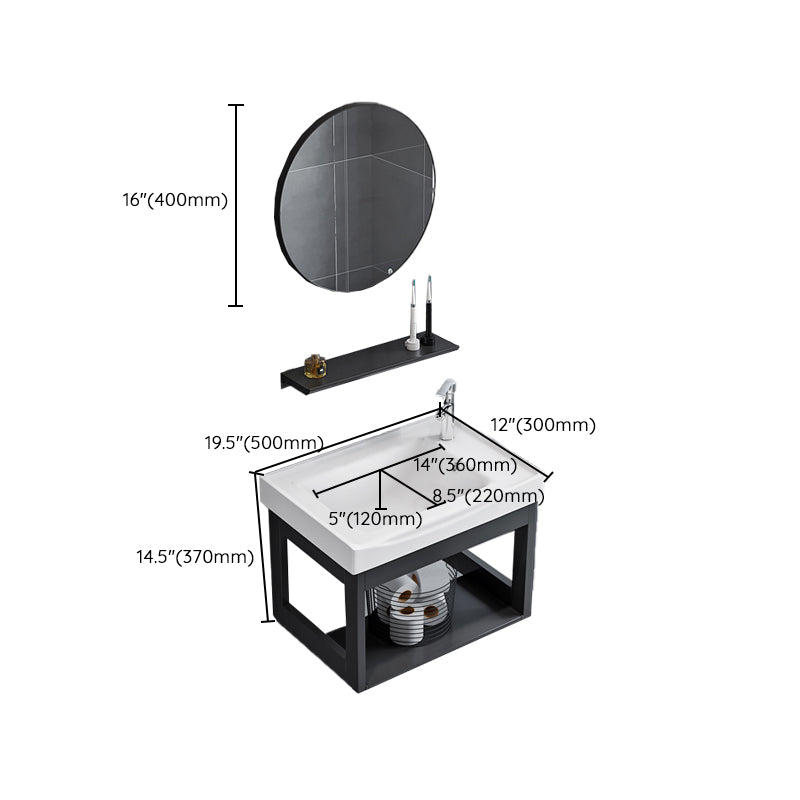 16"(400mm)

19.5"(500mm)

12"(300mm)

14"(360mm)

8.5"(220mm)

5"(120mm)

14.5"(370mm)