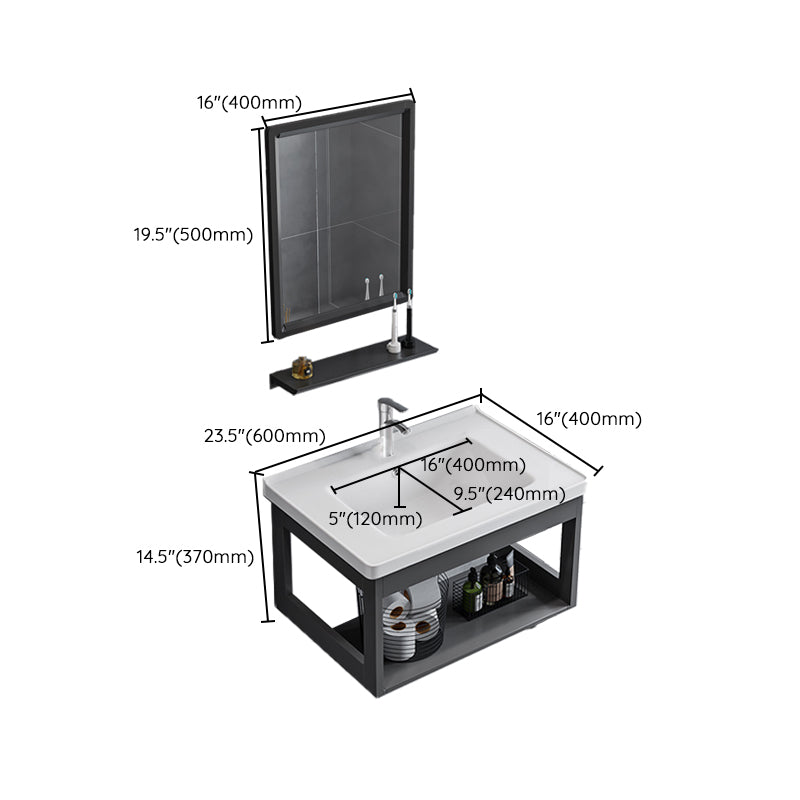 16"(400mm)

19.5"(500mm)

23.5"(600mm)

16"(400mm)

16"(400mm)

9.5"(240mm)

5"(120mm)

14.5"(370mm)