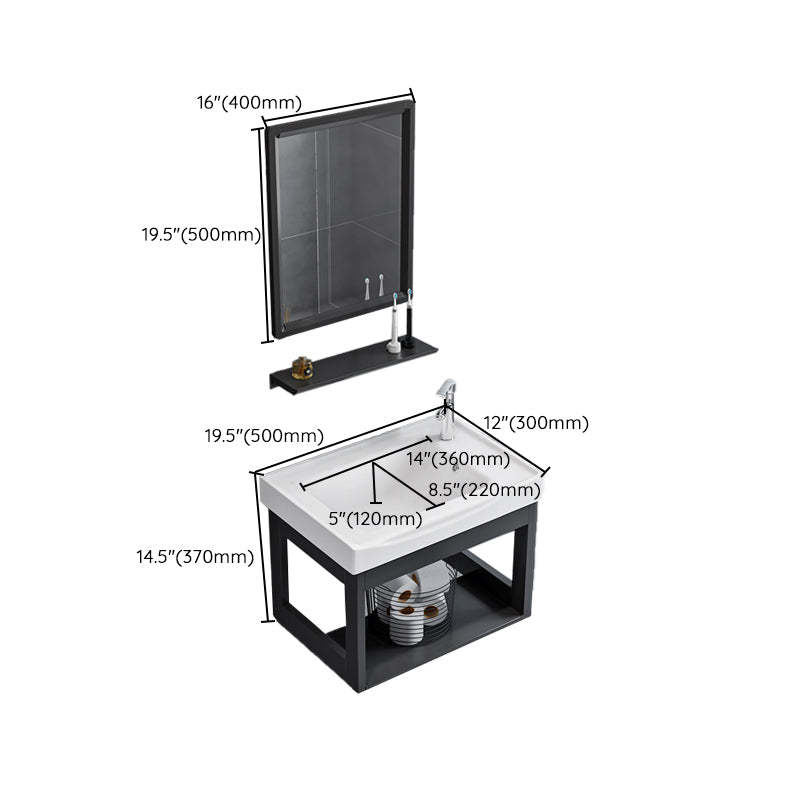 16"(400mm)

19.5"(500mm)

19.5"(500mm)

12"(300mm)

14"(360mm)

8.5"(220mm)

5"(120mm)

14.5"(370mm)